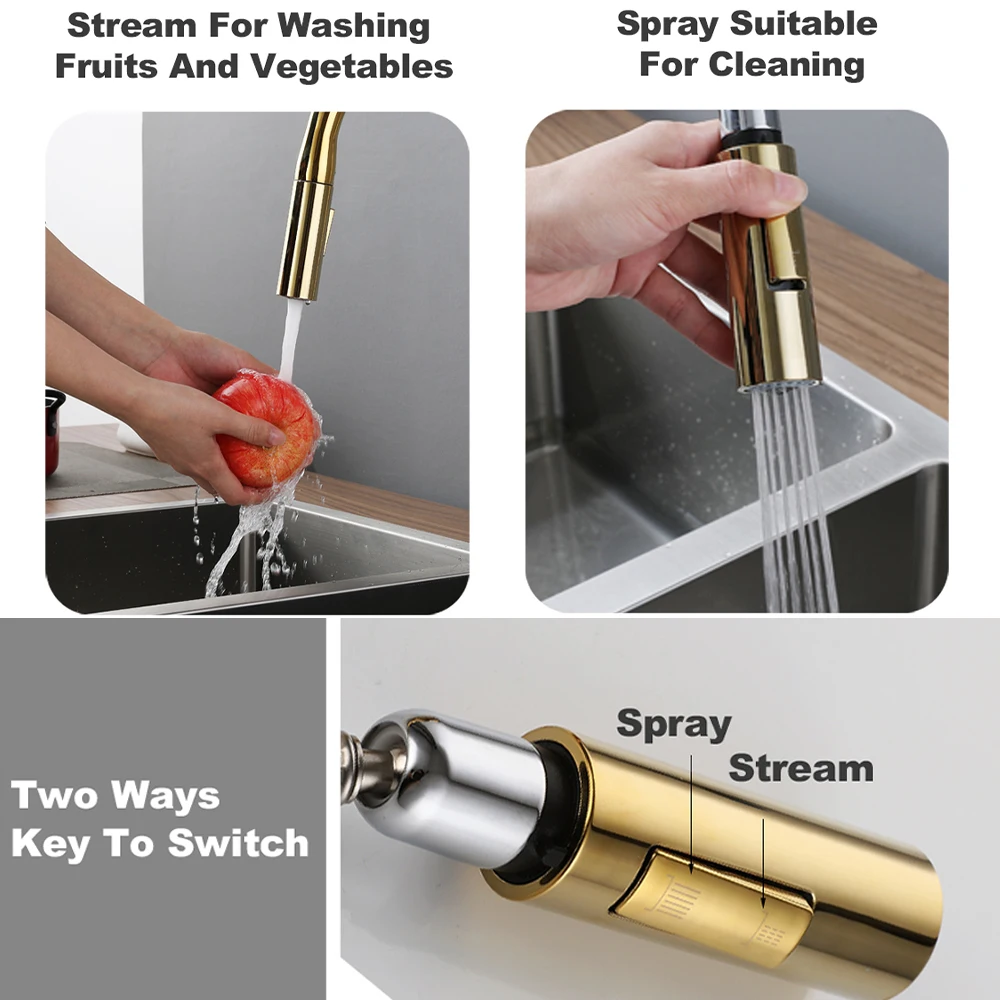 Stream For Washing Fruits And Vegetables

Spray Suitable For Cleaning

Two Ways Key To Switch

Spray

Stream