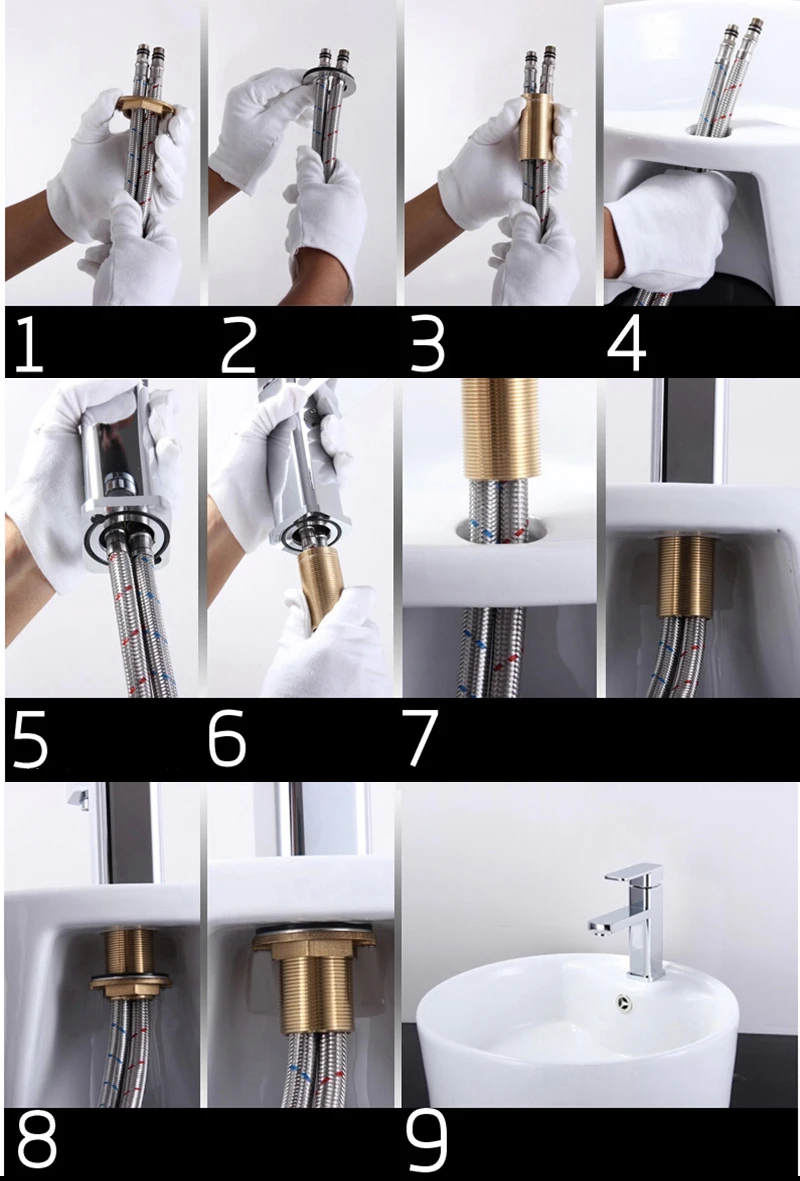 1 2 3 4

5 6 7

8 9