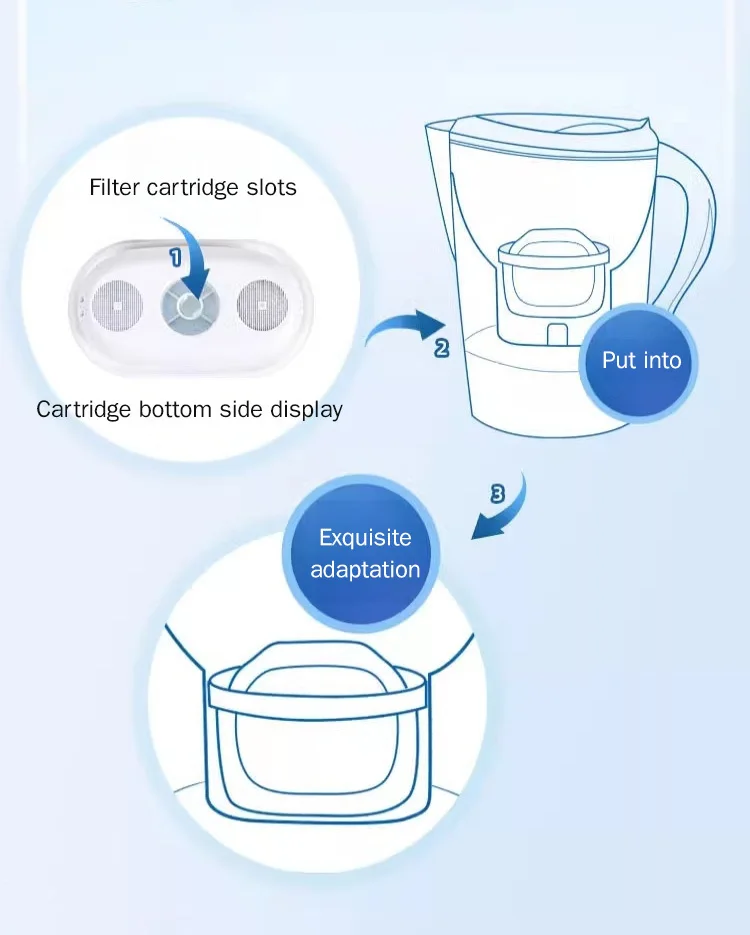 Filter cartridge slots

1

Cartridge bottom side display

2

Put into

3

Exquisite adaptation