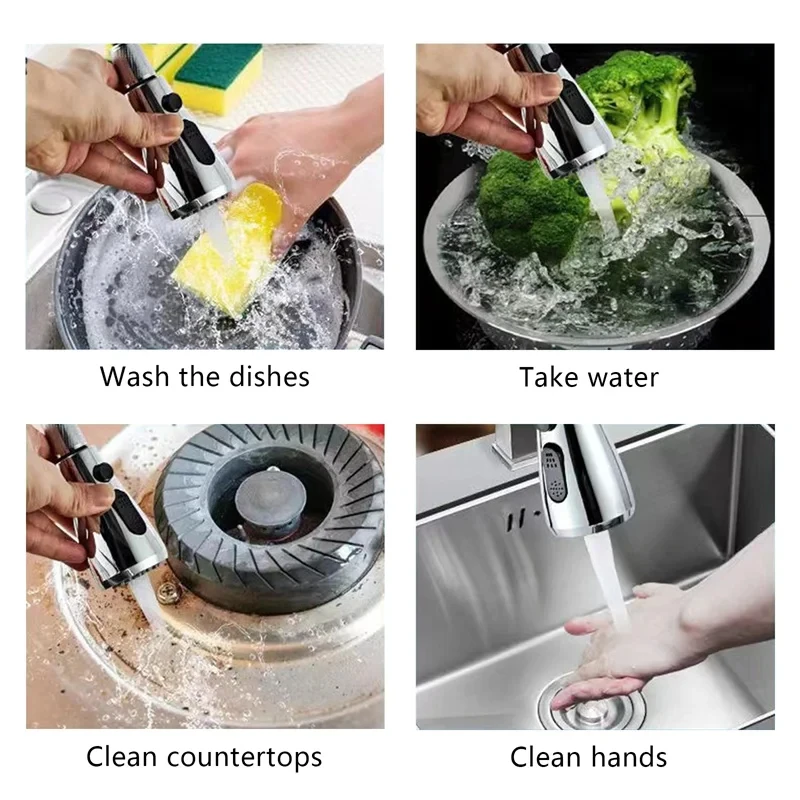 Wash the dishes

Take water

Clean countertops

Clean hands