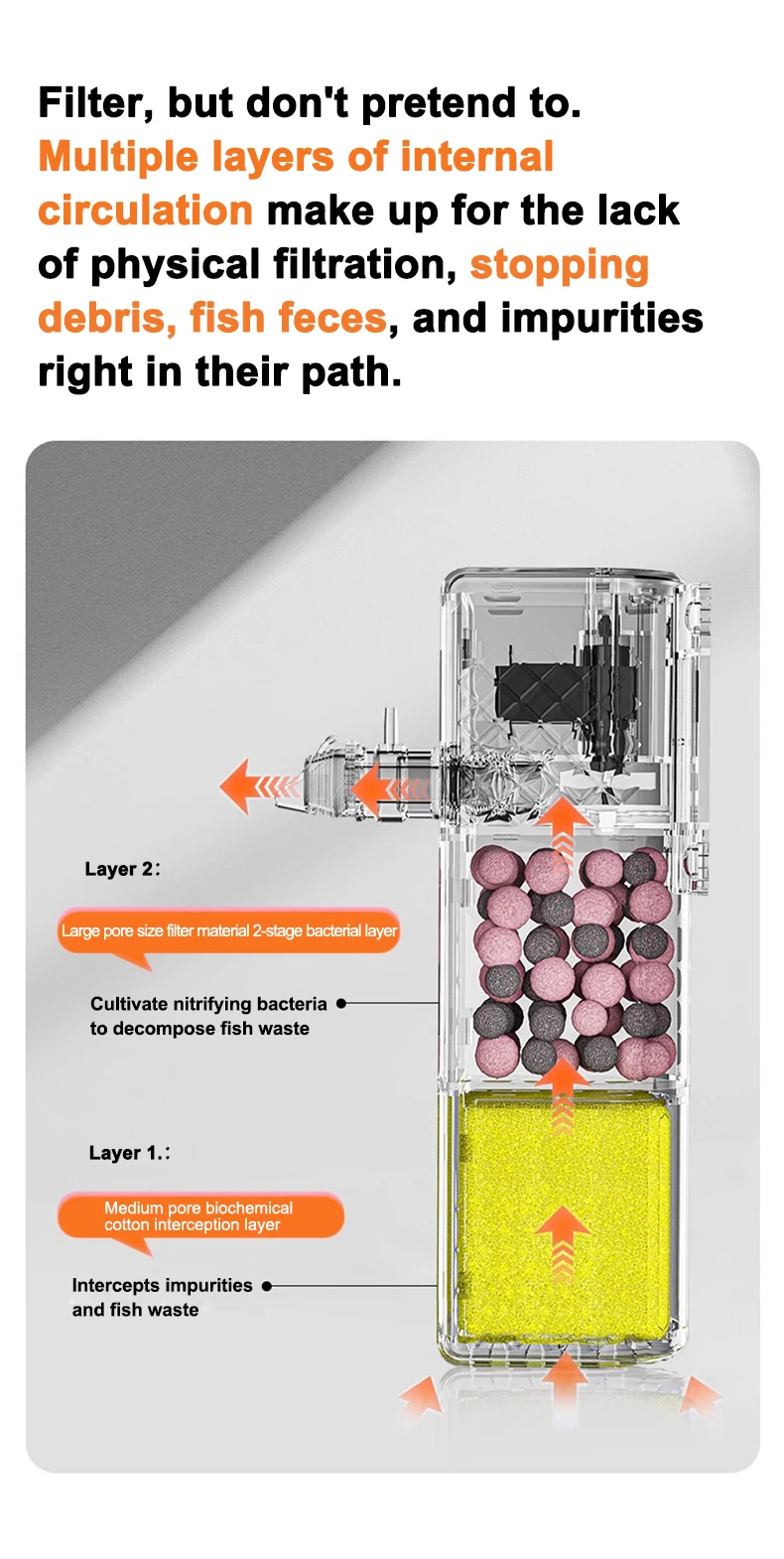 Filter, but don't pretend to. Multiple layers of internal circulation make up for the lack of physical filtration, stopping debris, fish feces, and impurities right in their path.

Layer 2:

Large pore size filter material 2-stage bacterial layer

Cultivate nitrifying bacteria to decompose fish waste

Layer 1.:

Medium pore biochemical cotton interception layer

Intercepts impurities and fish waste