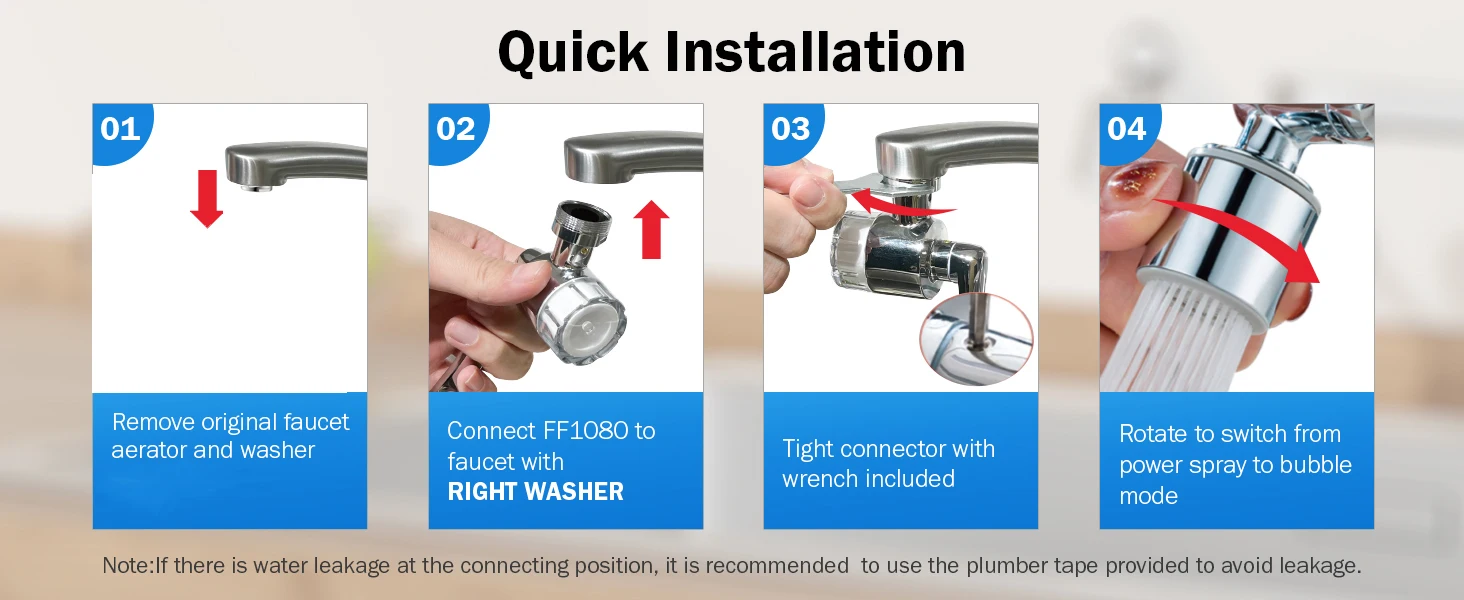 Quick Installation

01

Remove original faucet aerator and washer

02

Connect FF1080 to faucet with
RIGHT WASHER

03

Tight connector with wrench included

04

Rotate to switch from power spray to bubble mode

Note:If there is water leakage at the connecting position, it is recommended to use the plumber tape provided to avoid leakage.