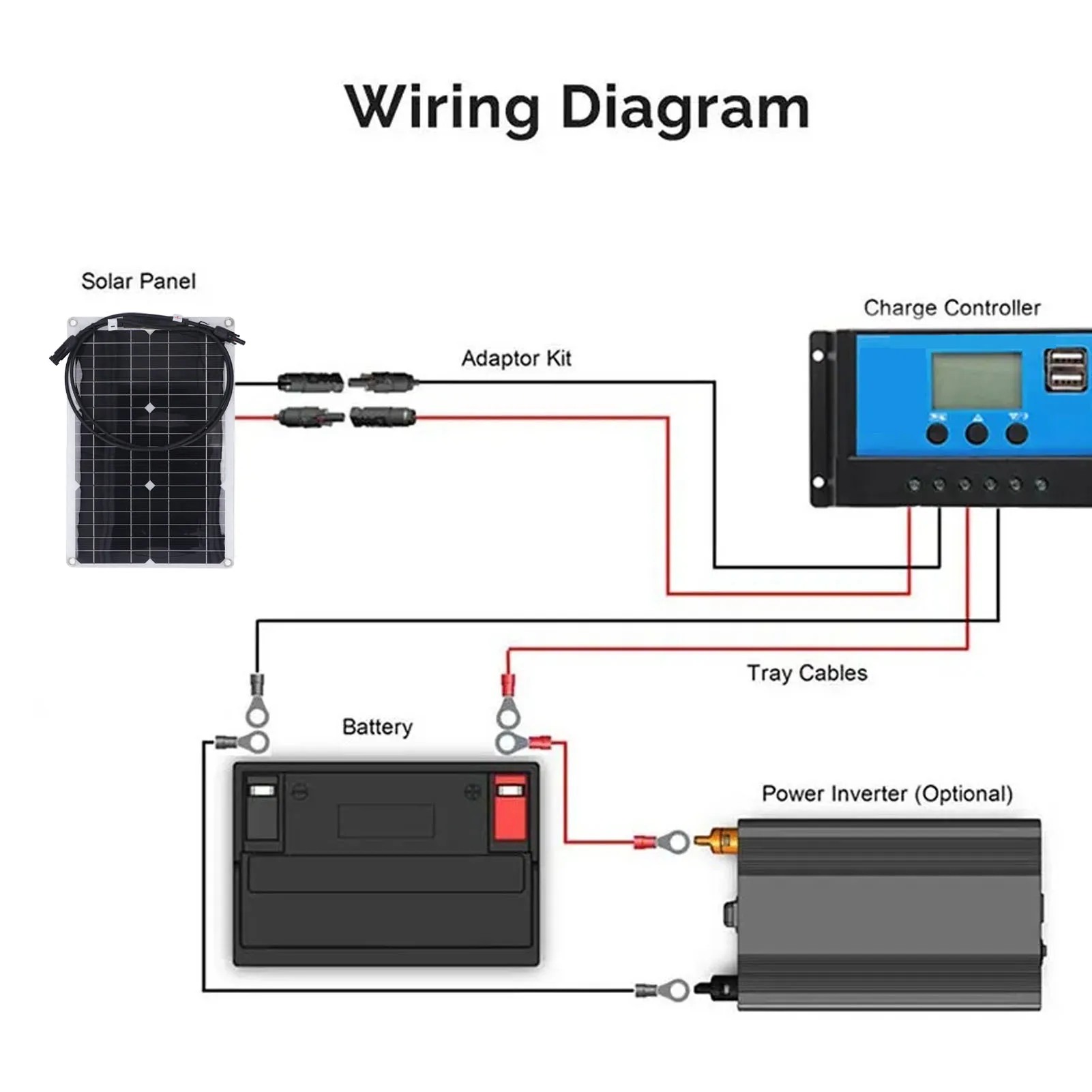 Wiring Diagram

Solar Panel

Adaptor Kit

Charge Controller

Tray Cables

Battery

Power Inverter (Optional)