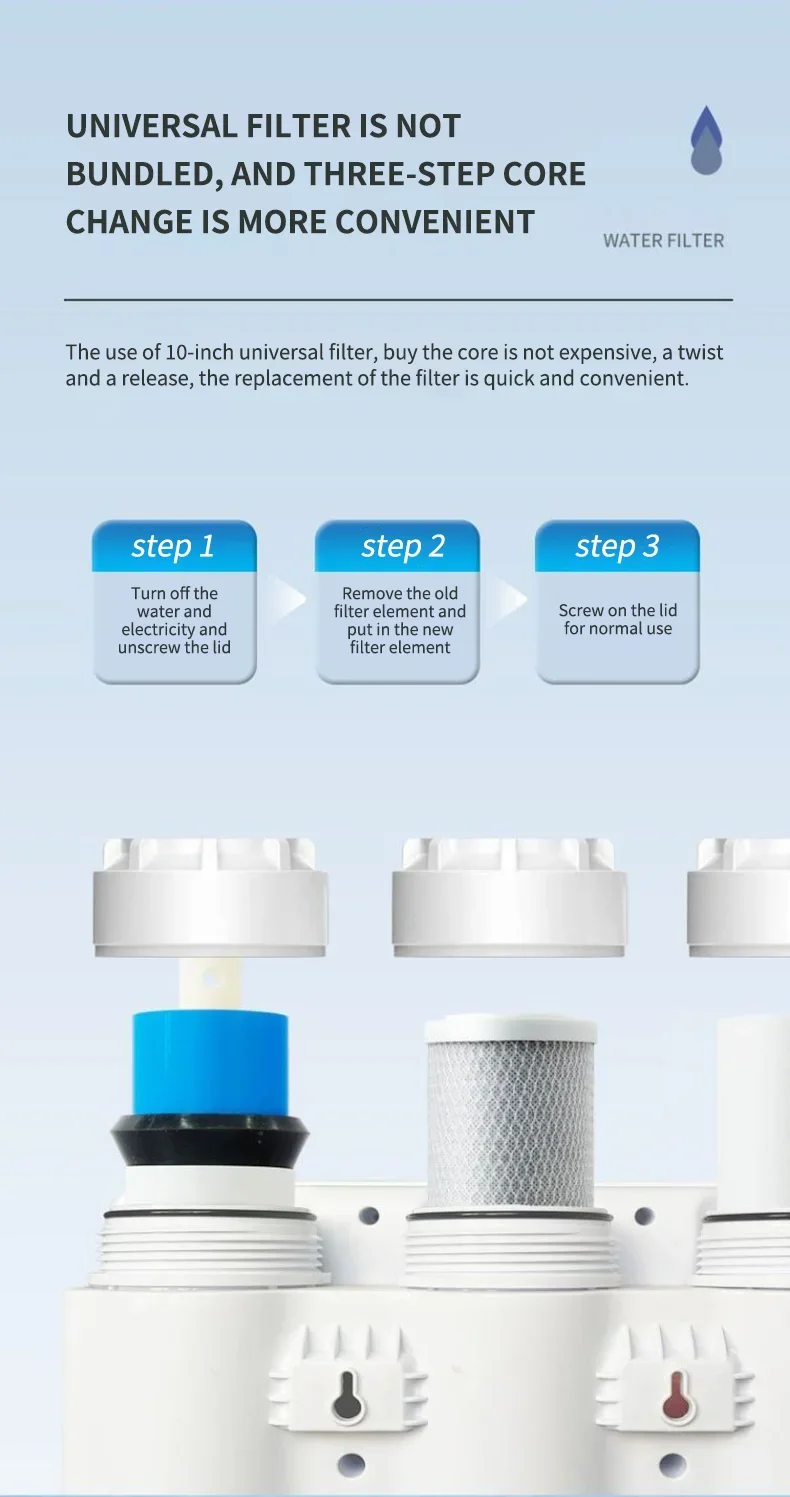 UNIVERSAL FILTER IS NOT BUNDLED, AND THREE-STEP CORE CHANGE IS MORE CONVENIENT

WATER FILTER

The use of 10-inch universal filter, buy the core is not expensive, a twist and a release, the replacement of the filter is quick and convenient.

step 1
Turn off the water and electricity and unscrew the lid

step 2
Remove the old filter element and put in the new filter element

step 3
Screw on the lid for normal use