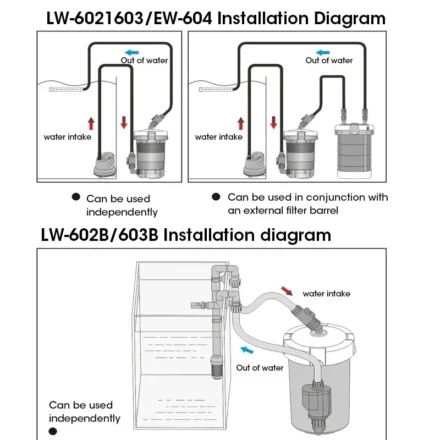 LW-6021603/EW-604 Installation Diagram

Out of water

water intake

Out of water

water intake

● Can be used independently

● Can be used in conjunction with an external filter barrel

LW-602B/603B Installation diagram

water intake

Out of water

Can be used independently

●