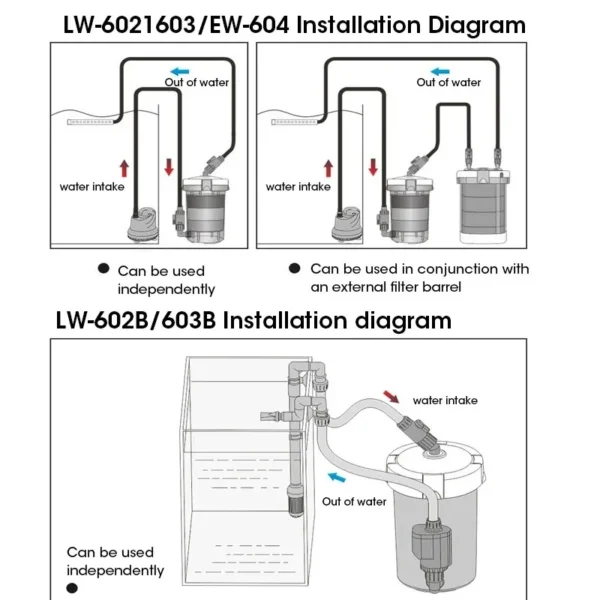 LW-6021603/EW-604 Installation Diagram

Out of water

water intake

Out of water

water intake

● Can be used independently

● Can be used in conjunction with an external filter barrel

LW-602B/603B Installation diagram

water intake

Out of water

Can be used independently

●