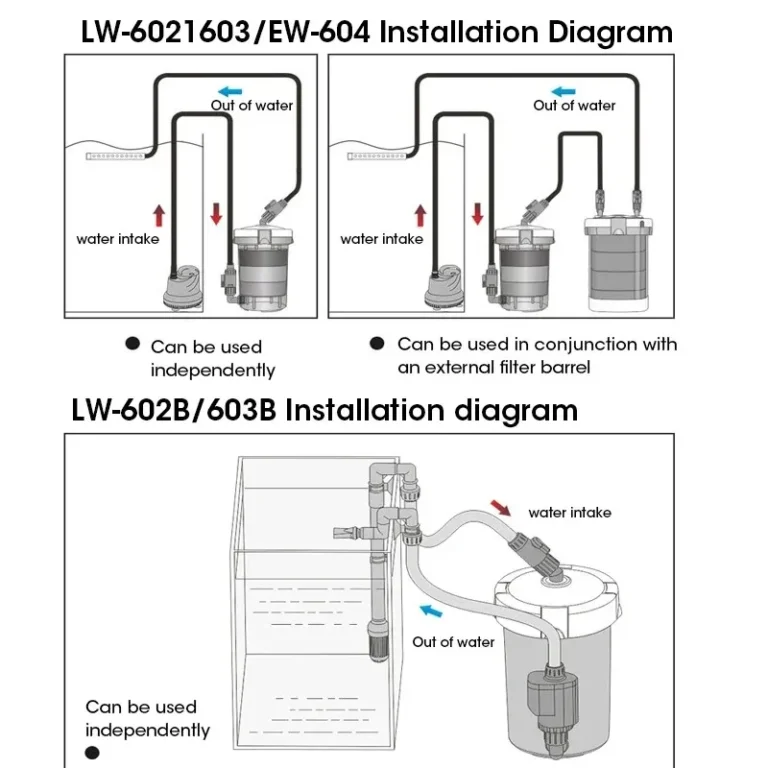 LW-6021603/EW-604 Installation Diagram

Out of water

water intake

Out of water

water intake

● Can be used independently

● Can be used in conjunction with an external filter barrel

LW-602B/603B Installation diagram

water intake

Out of water

Can be used independently

●