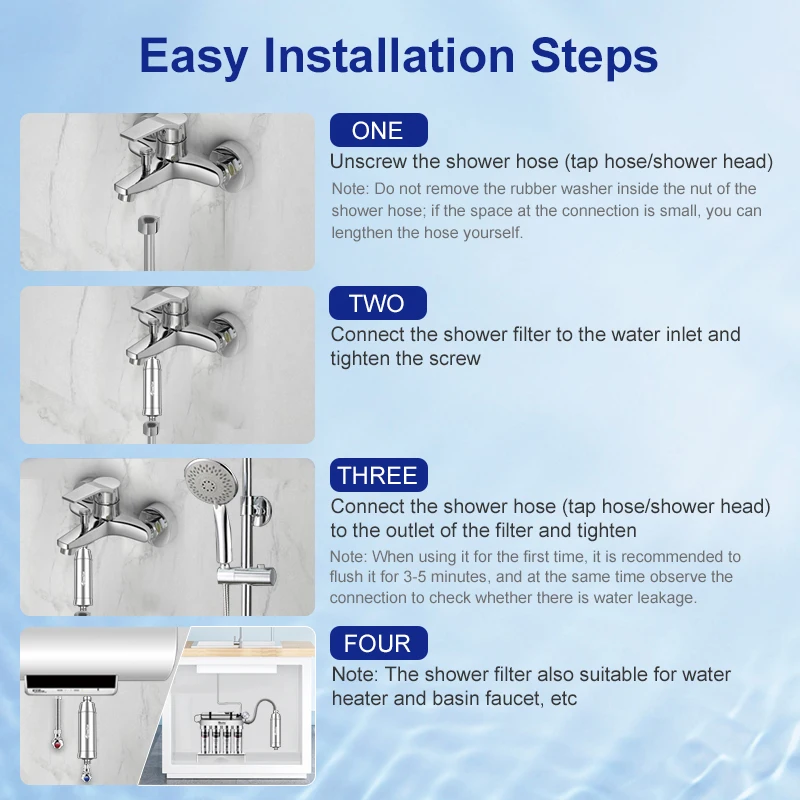 Easy Installation Steps

ONE

Unscrew the shower hose (tap hose/shower head)

Note: Do not remove the rubber washer inside the nut of the shower hose; if the space at the connection is small, you can lengthen the hose yourself.

TWO

Connect the shower filter to the water inlet and tighten the screw

THREE

Connect the shower hose (tap hose/shower head) to the outlet of the filter and tighten

Note: When using it for the first time, it is recommended to flush it for 3-5 minutes, and at the same time observe the connection to check whether there is water leakage.

FOUR

Note: The shower filter also suitable for water heater and basin faucet, etc