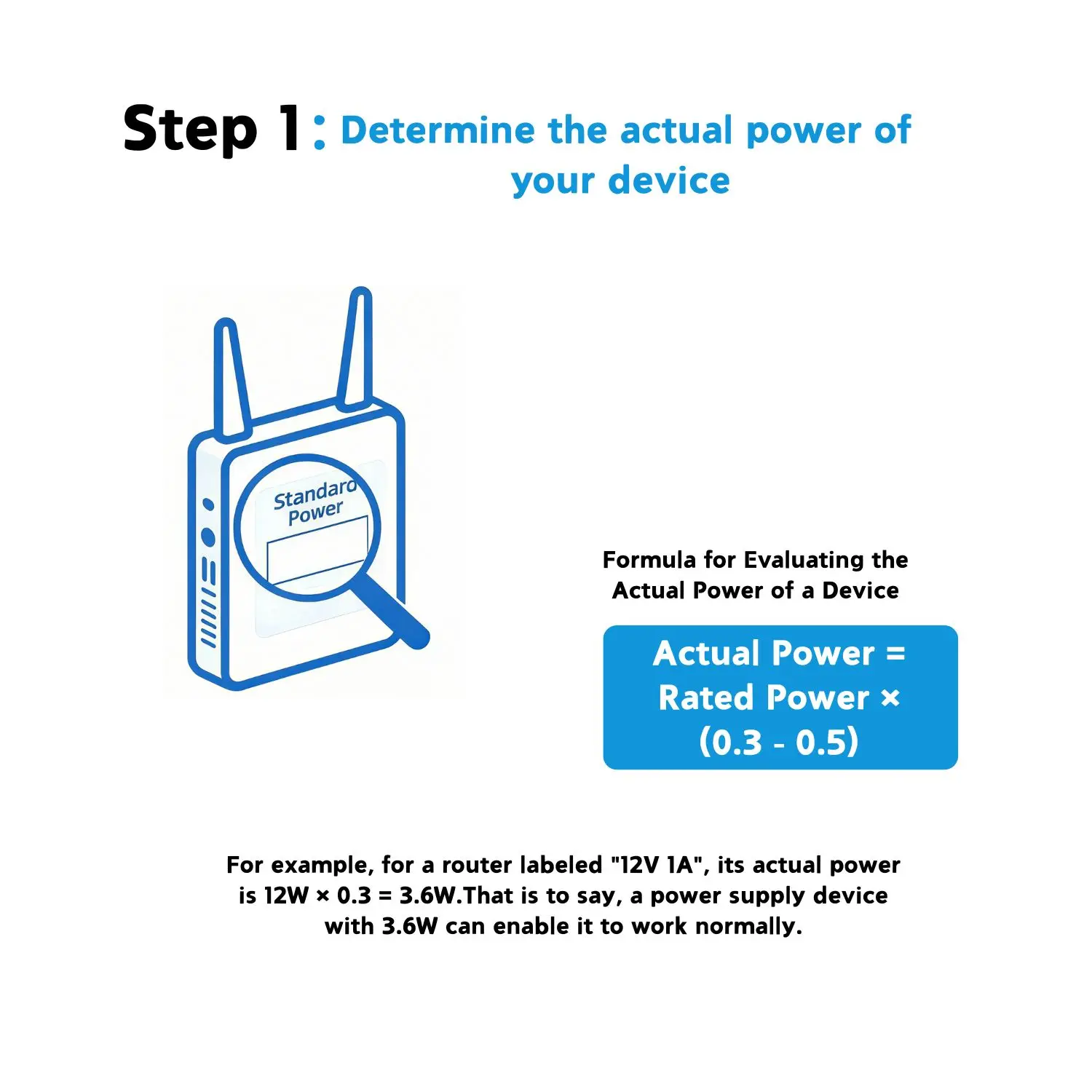 Step 1: Determine the actual power of your device

Standard Power

Formula for Evaluating the Actual Power of a Device

Actual Power = Rated Power × (0.3 - 0.5)

For example, for a router labeled "12V 1A", its actual power is 12W × 0.3 = 3.6W.That is to say, a power supply device with 3.6W can enable it to work normally.