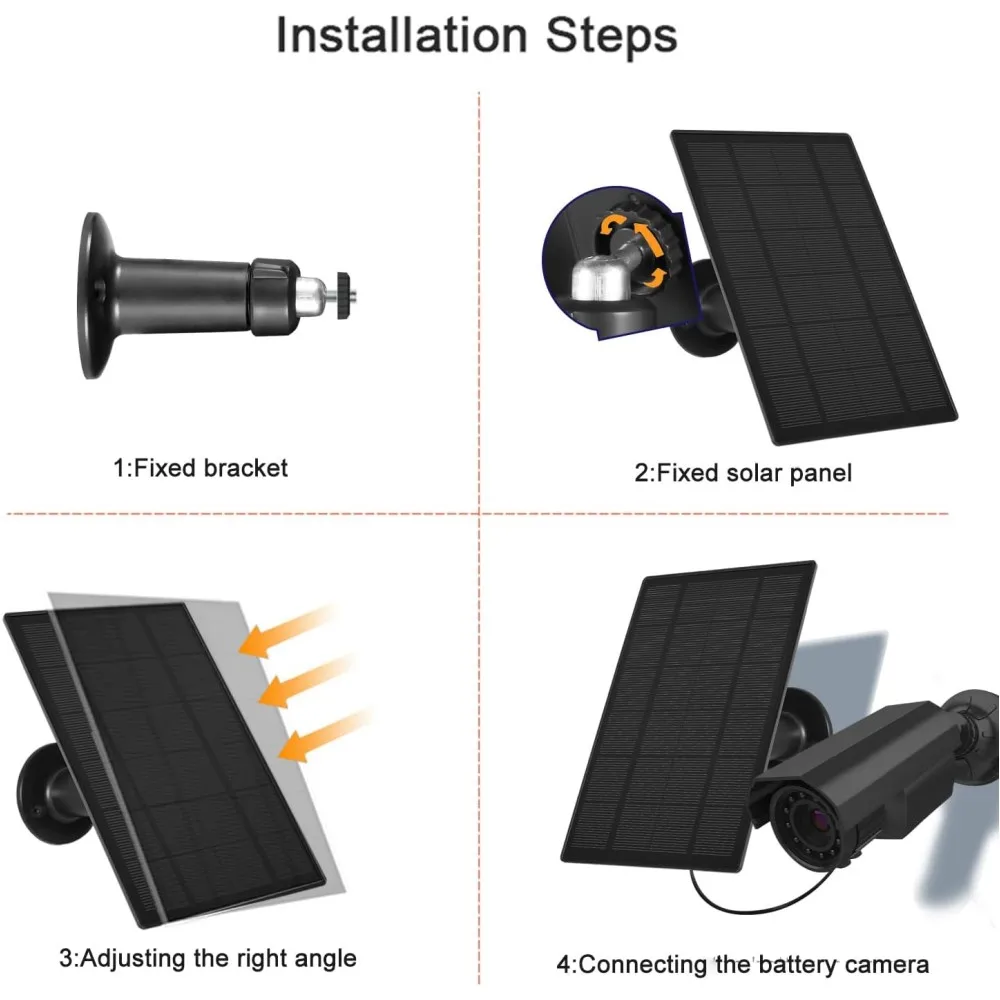 Installation Steps

1:Fixed bracket

2:Fixed solar panel

3:Adjusting the right angle

4:Connecting the battery camera