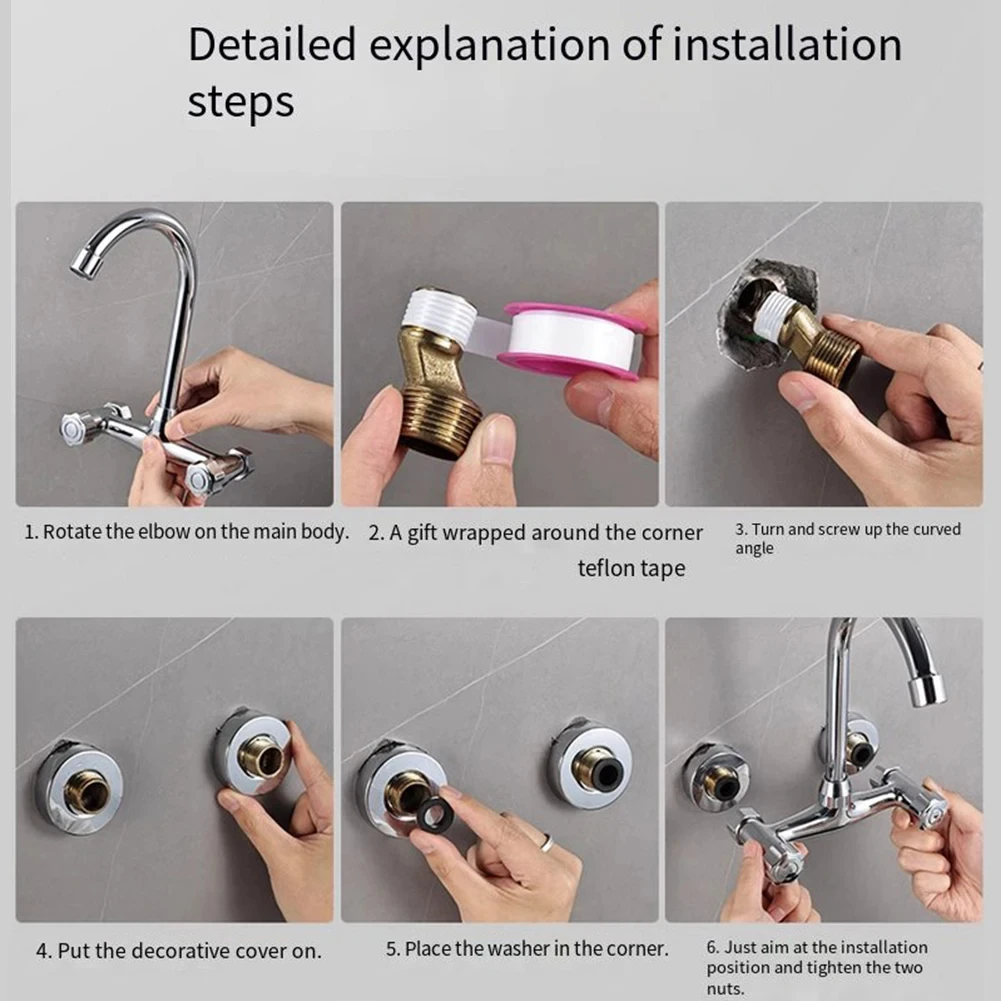 Detailed explanation of installation steps

1. Rotate the elbow on the main body.

2. A gift wrapped around the corner teflon tape

3. Turn and screw up the curved angle

4. Put the decorative cover on.

5. Place the washer in the corner.

6. Just aim at the installation position and tighten the two nuts.