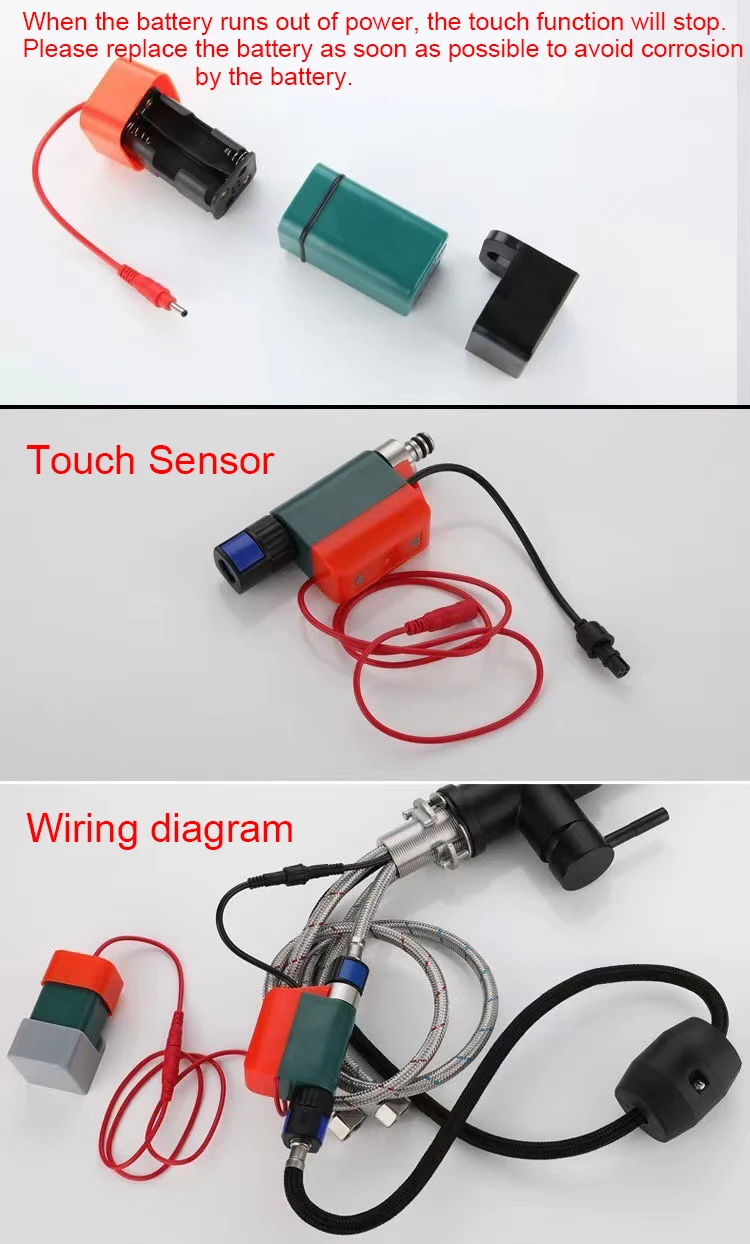 When the battery runs out of power, the touch function will stop. Please replace the battery as soon as possible to avoid corrosion by the battery.

Touch Sensor

Wiring diagram