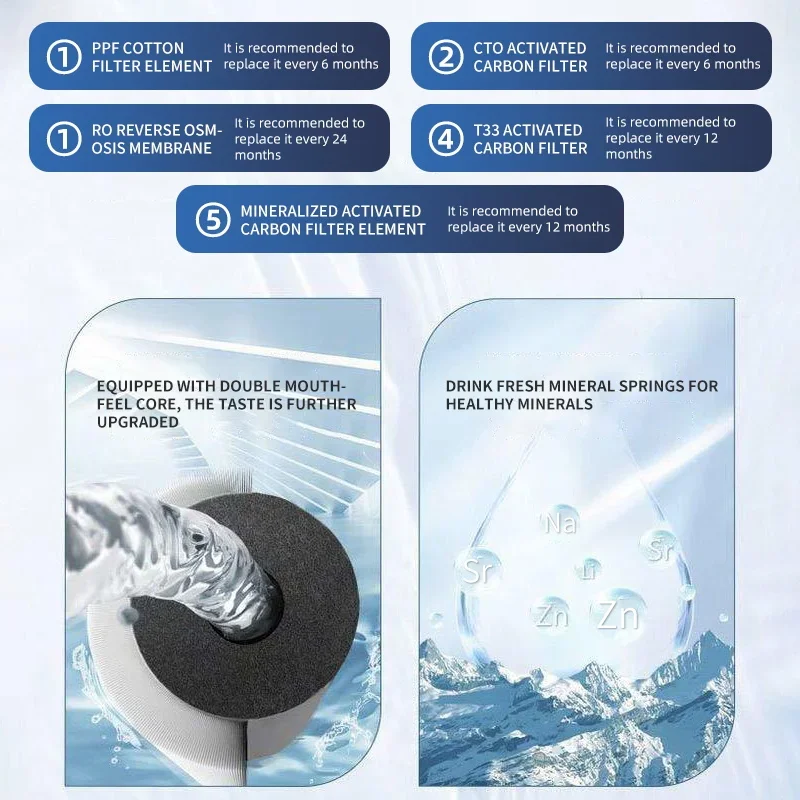 ① PPF COTTON FILTER ELEMENT It is recommended to replace it every 6 months

② CTO ACTIVATED CARBON FILTER It is recommended to replace it every 6 months

① RO REVERSE OSMOSIS MEMBRANE It is recommended to replace it every 24 months

④ T33 ACTIVATED CARBON FILTER It is recommended to replace it every 12 months

⑤ MINERALIZED ACTIVATED CARBON FILTER ELEMENT It is recommended to replace it every 12 months

EQUIPPED WITH DOUBLE MOUTHFEEL CORE, THE TASTE IS FURTHER UPGRADED

DRINK FRESH MINERAL SPRINGS FOR HEALTHY MINERALS

Na
Sr
Sr
Li
Zn
Zn