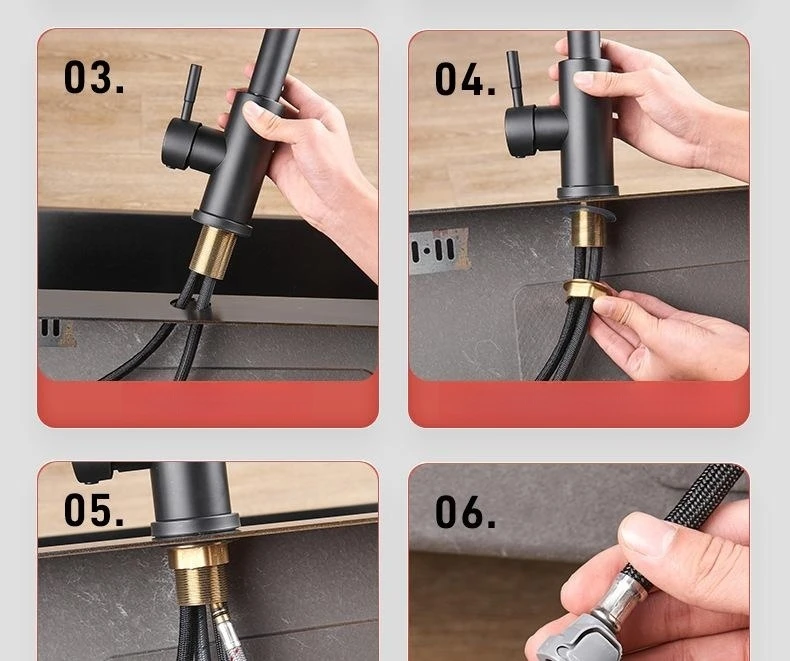 03.

04.

05.

06.