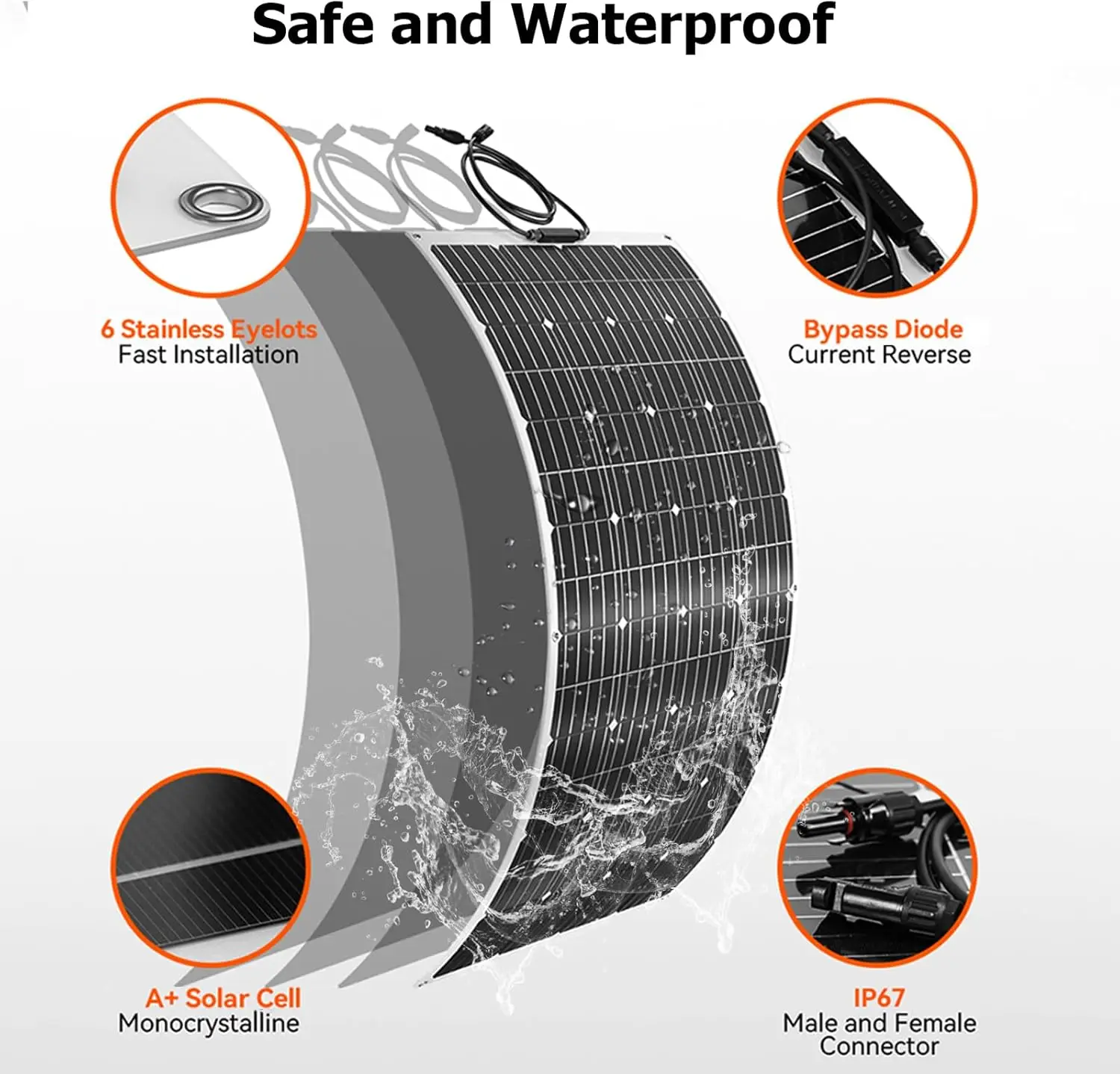 Safe and Waterproof

6 Stainless Eyelots
Fast Installation

Bypass Diode
Current Reverse

A+ Solar Cell
Monocrystalline

IP67
Male and Female Connector