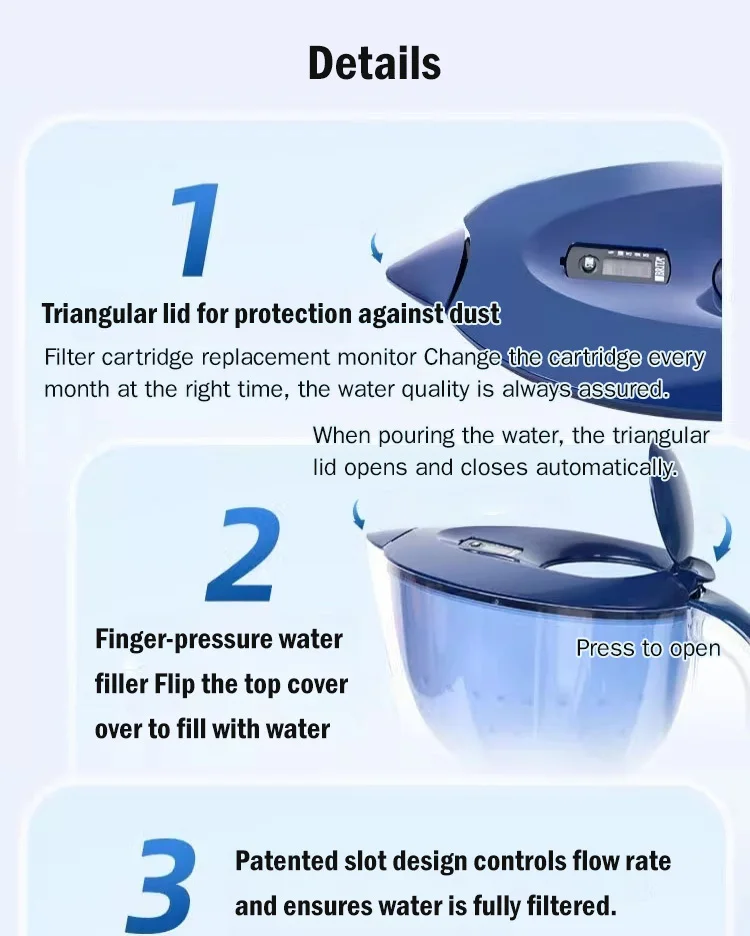 Details

1

Triangular lid for protection against dust

Filter cartridge replacement monitor Change the cartridge every month at the right time, the water quality is always assured.

When pouring the water, the triangular lid opens and closes automatically.

2

Finger-pressure water filler Flip the top cover over to fill with water

Press to open

3

Patented slot design controls flow rate and ensures water is fully filtered.